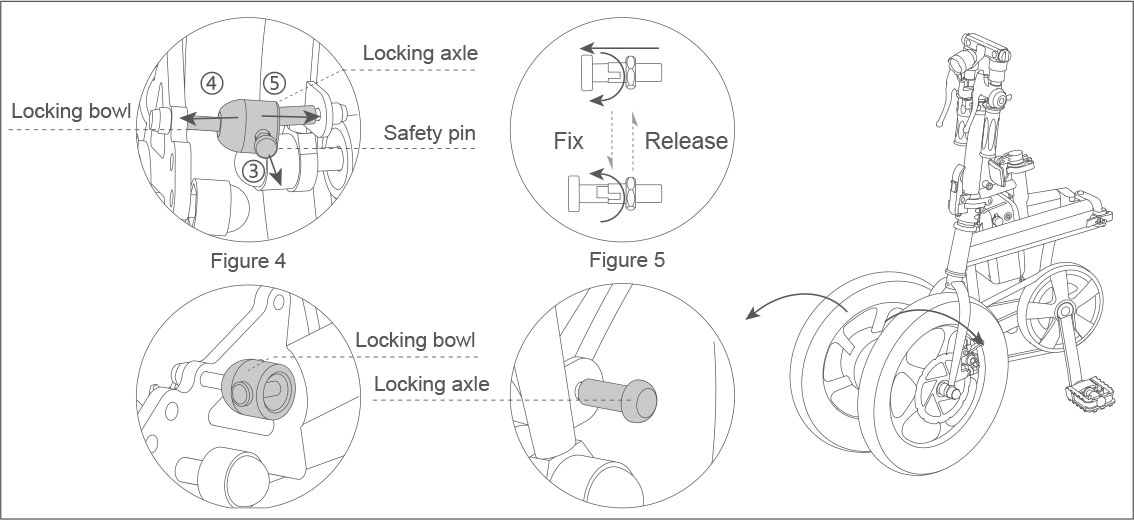 Locking axle

④ ⑤

Locking bowl

Safety pin

③

Figure 4

Fix

Release

Figure 5

Locking bowl

Locking axle