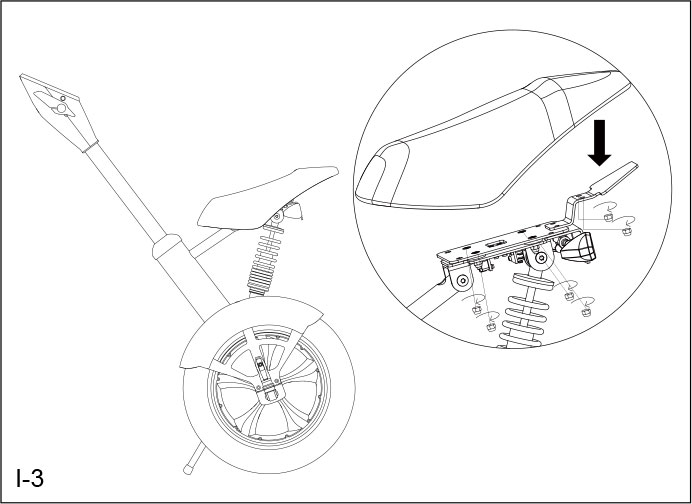 I-3